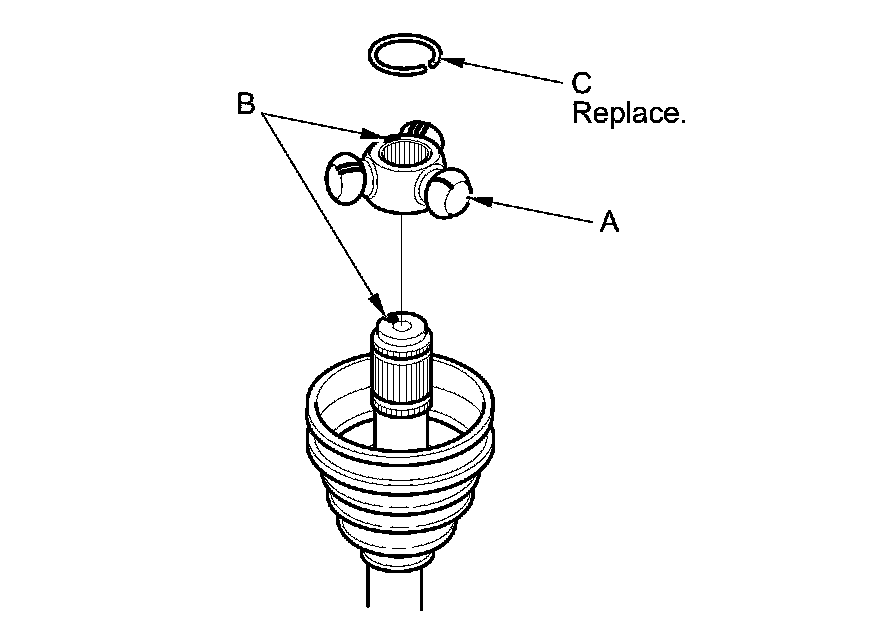 C
Replace.

B

A