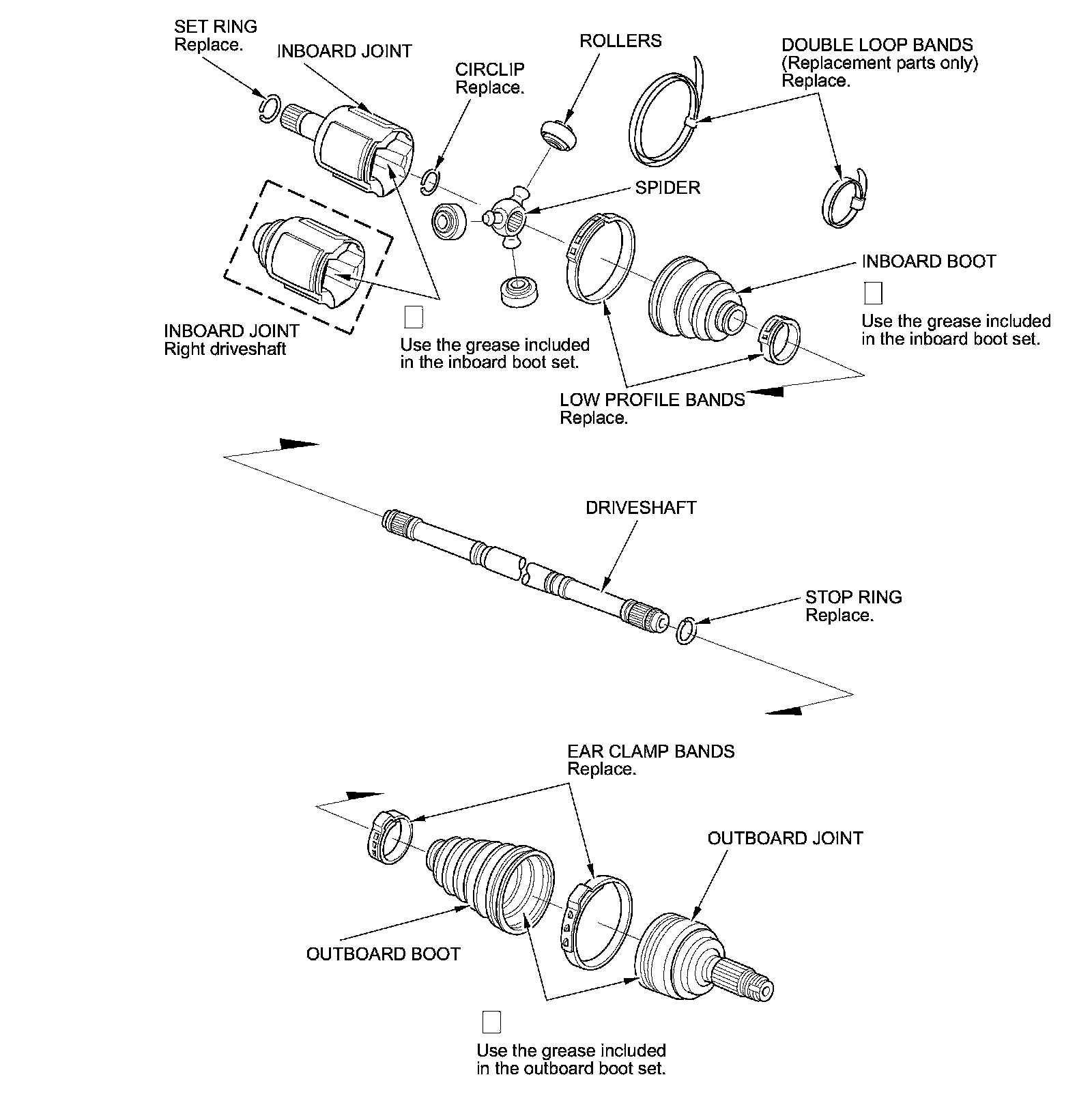 SET RING
Replace.

INBOARD JOINT

CIRCLIP
Replace.

ROLLERS

DOUBLE LOOP BANDS
(Replacement parts only)
Replace.

SPIDER

INBOARD BOOT

Use the grease included in the inboard boot set.

INBOARD JOINT
Right driveshaft

Use the grease included in the inboard boot set.

LOW PROFILE BANDS
Replace.

DRIVESHAFT

STOP RING
Replace.

EAR CLAMP BANDS
Replace.

OUTBOARD JOINT

OUTBOARD BOOT

Use the grease included in the outboard boot set.