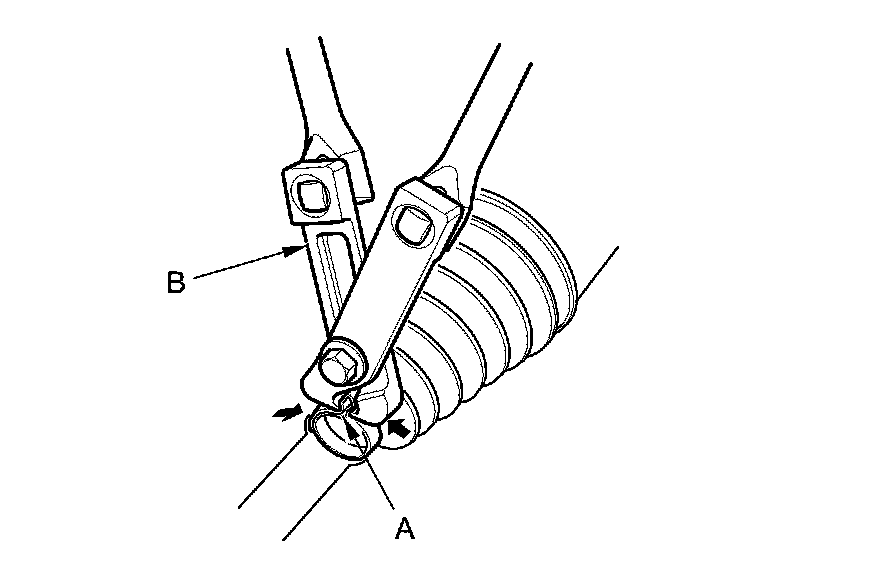 B
A