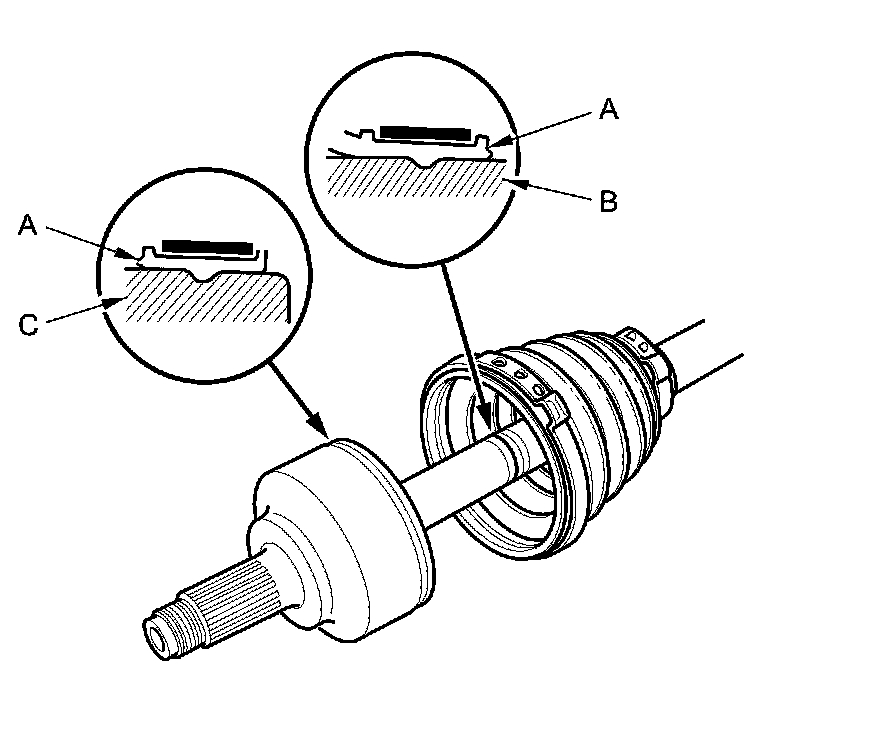 A
B
A
C