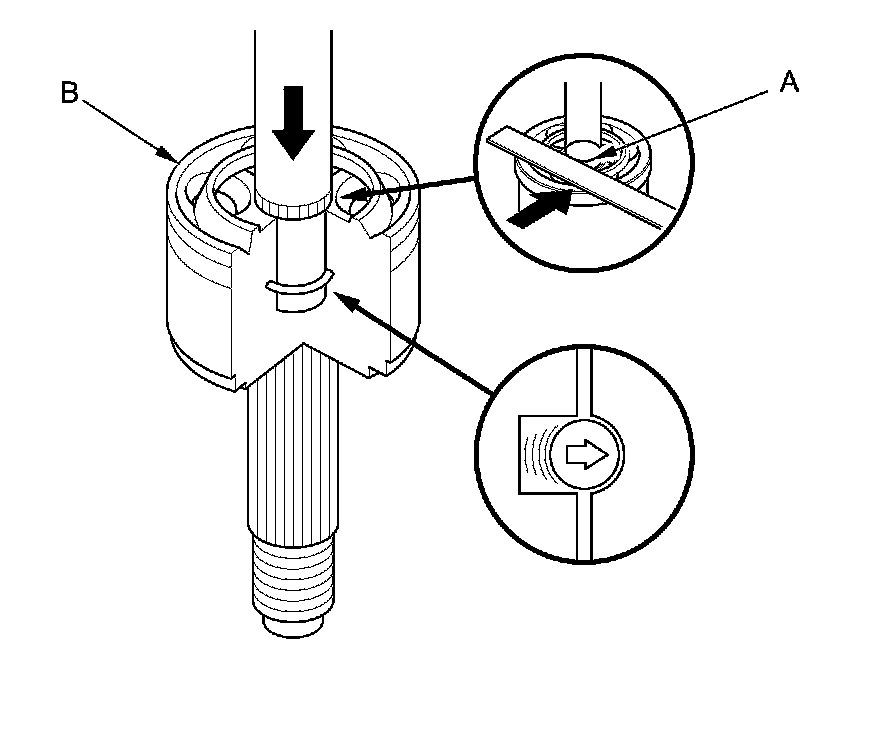 B

A