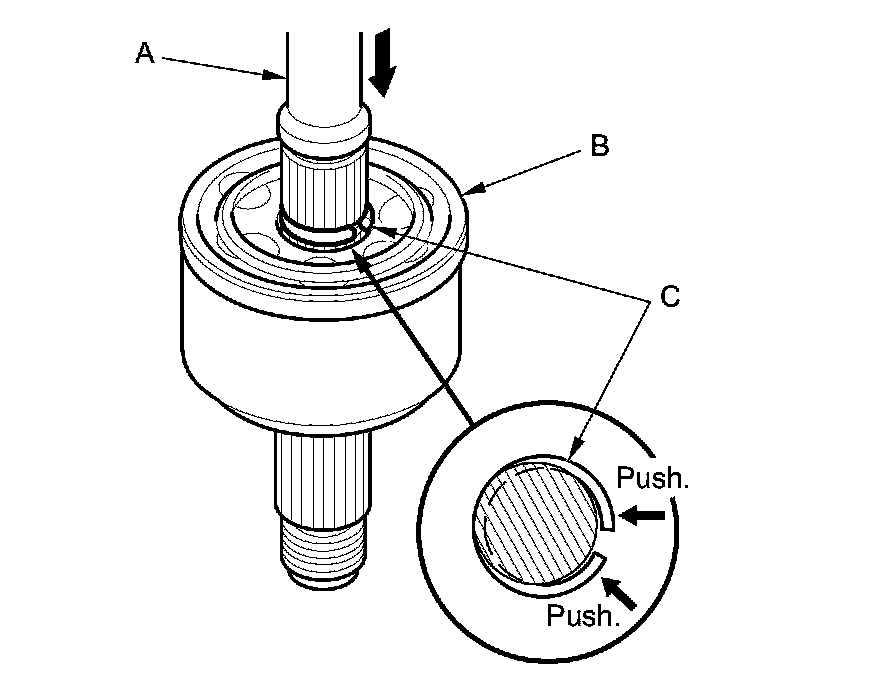 A

B

C

Push.

Push.