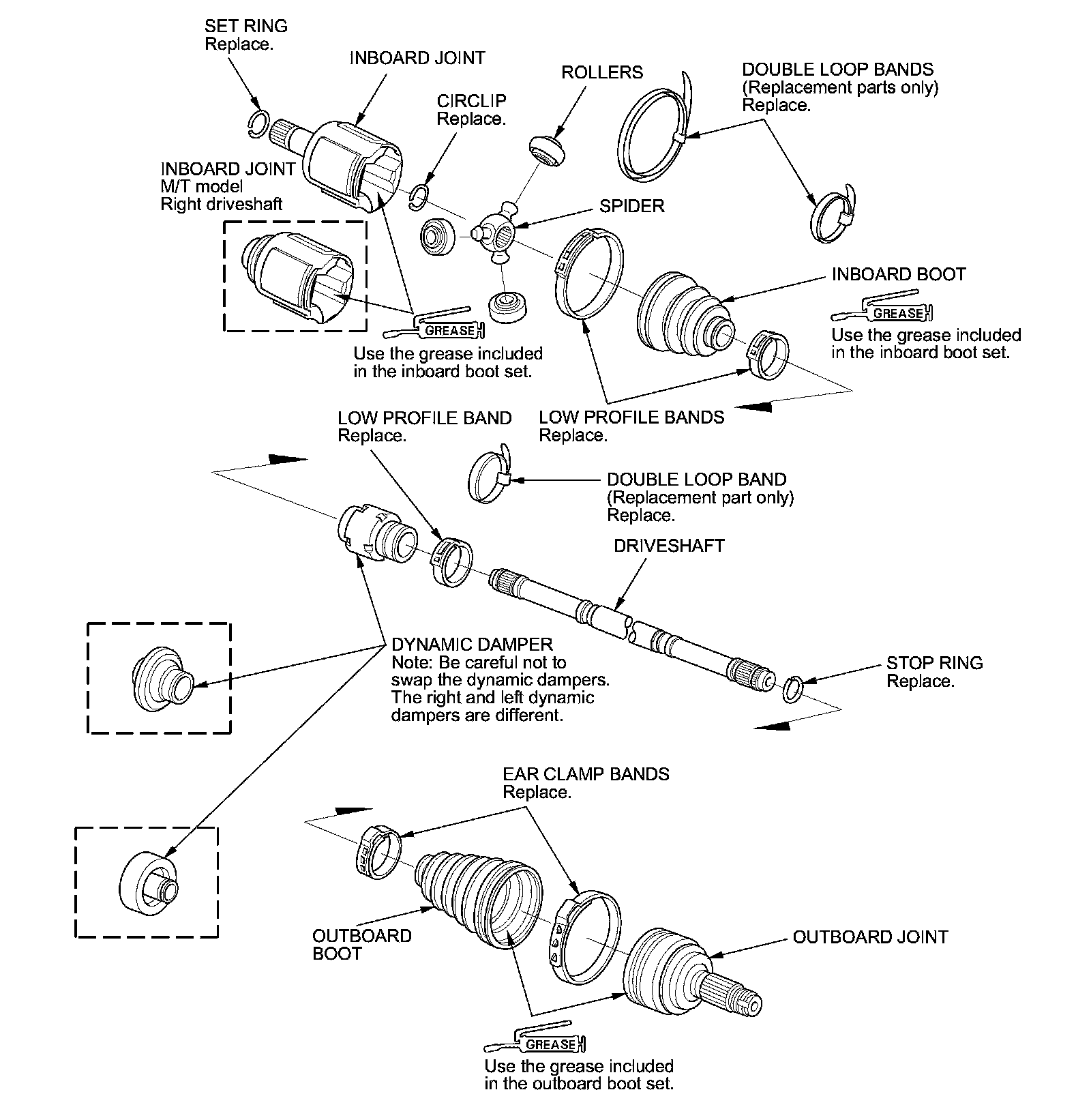 SET RING
Replace.

INBOARD JOINT

ROLLERS

DOUBLE LOOP BANDS
(Replacement parts only)
Replace.

CIRCLIP
Replace.

INBOARD JOINT
M/T model
Right driveshaft

SPIDER

INBOARD BOOT

GREASE

Use the grease included in the inboard boot set.

GREASE

Use the grease included in the inboard boot set.

LOW PROFILE BAND
Replace.

LOW PROFILE BANDS
Replace.

DOUBLE LOOP BAND
(Replacement part only)
Replace.

DRIVESHAFT

DYNAMIC DAMPER
Note: Be careful not to swap the dynamic dampers. The right and left dynamic dampers are different.

STOP RING
Replace.

EAR CLAMP BANDS
Replace.

OUTBOARD BOOT

OUTBOARD JOINT

GREASE

Use the grease included in the outboard boot set.