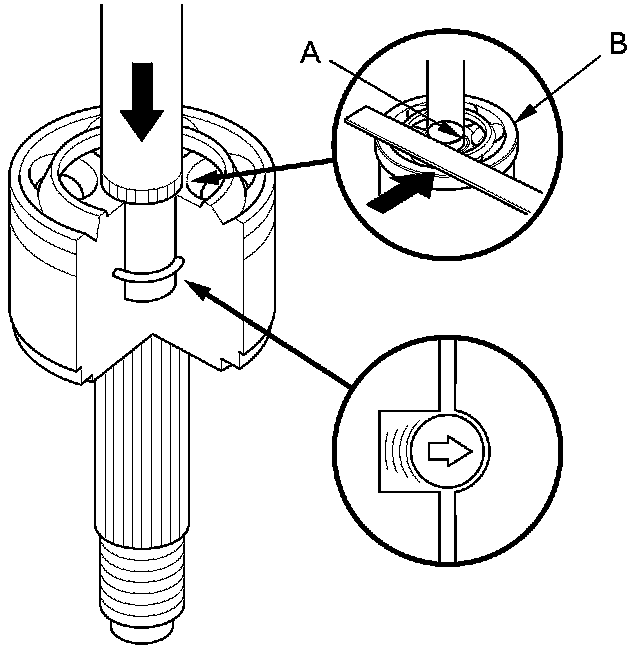 A
B