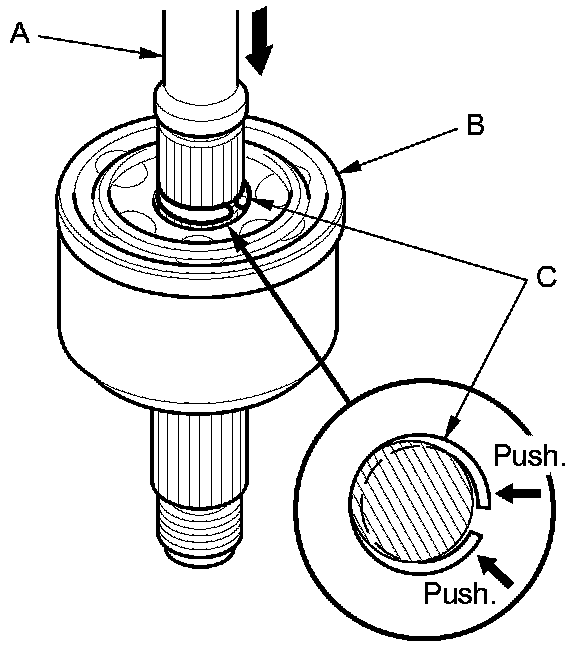 A

B

C

Push.

Push.