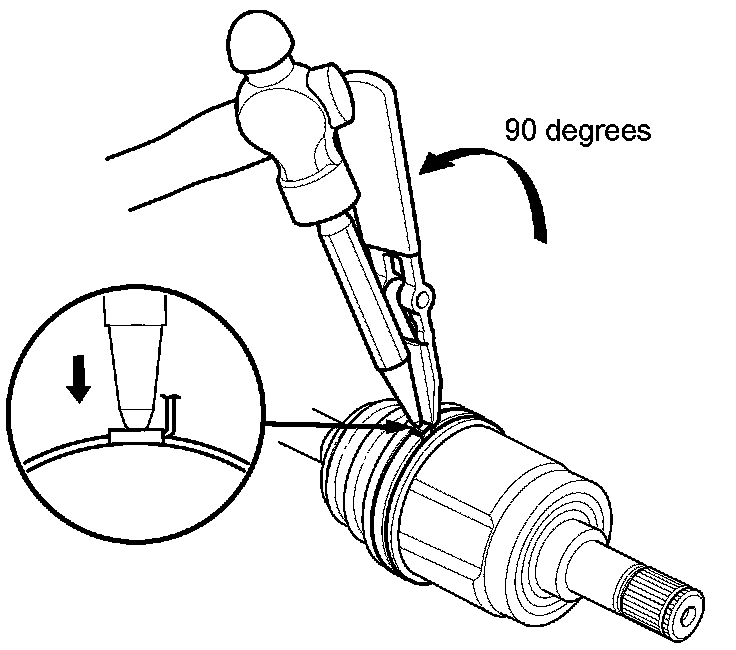 90 degrees