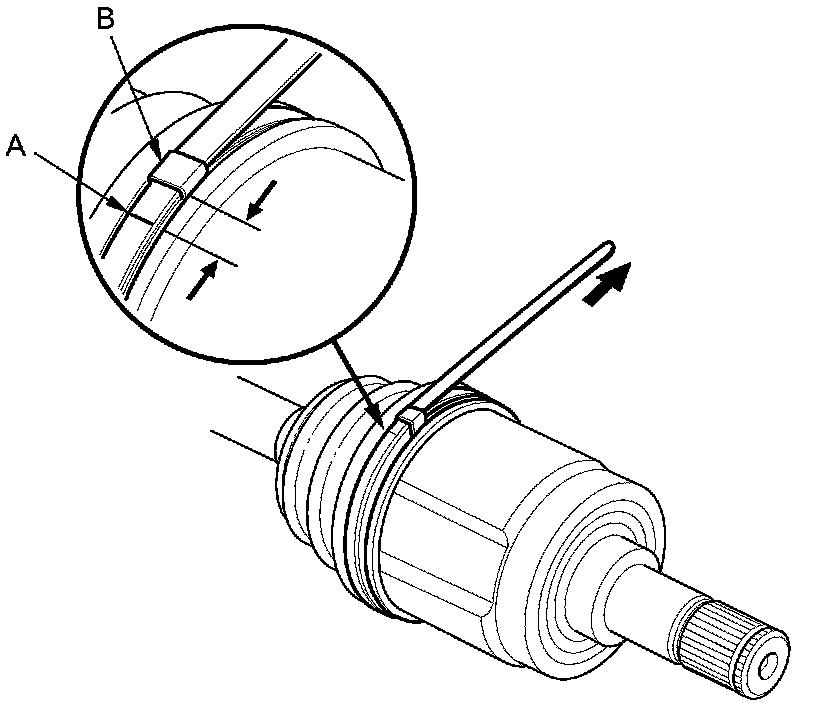 B
A