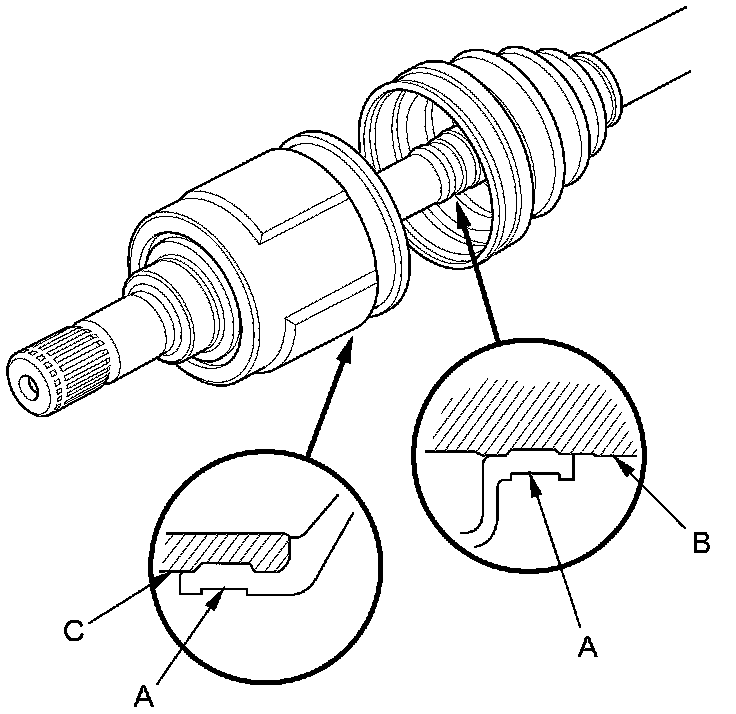 B
C
A
A