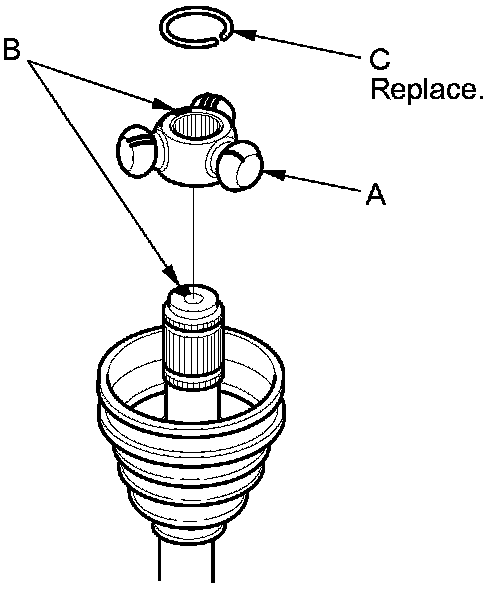 B
C
Replace.
A