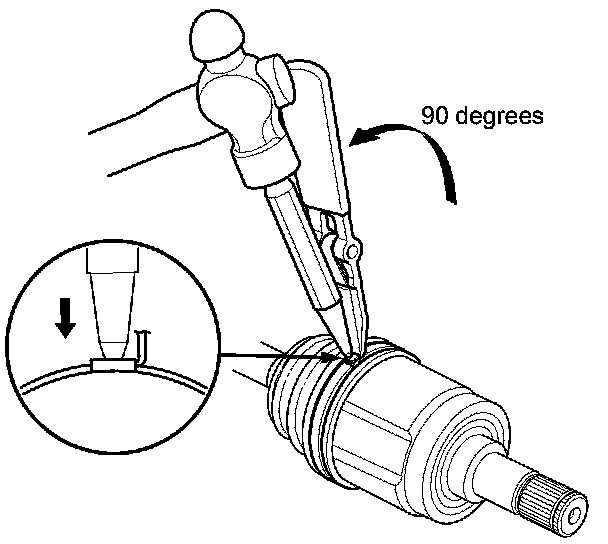 90 degrees