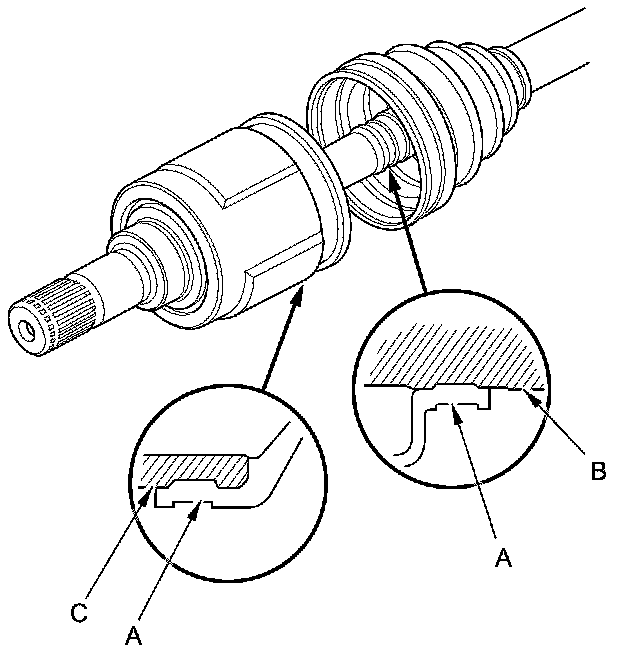 B
A
C
A