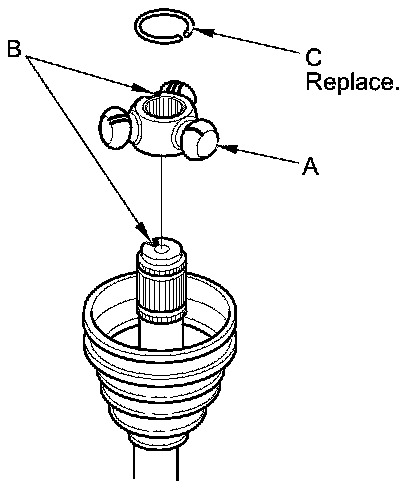 B

C
Replace.

A