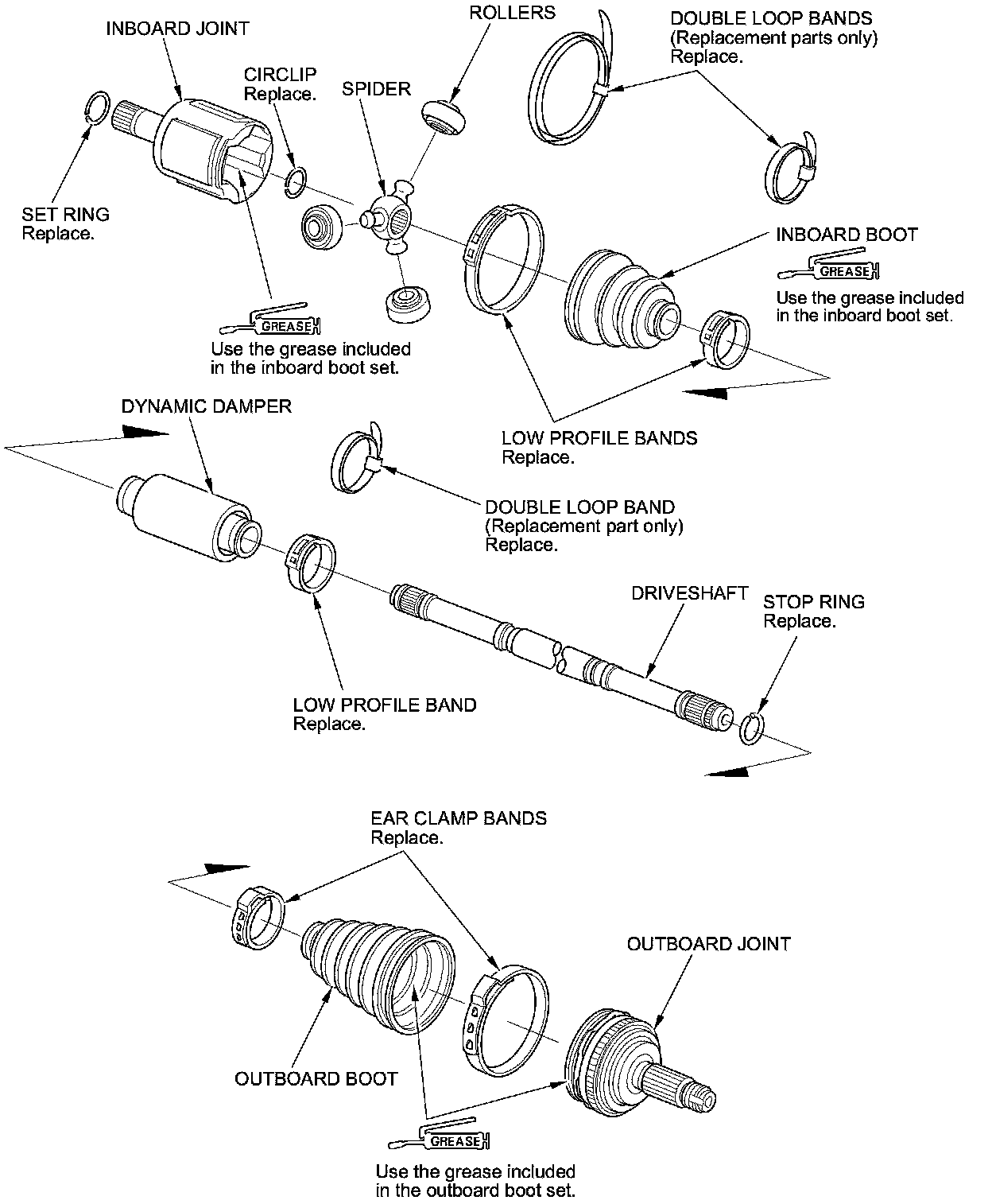 INBOARD JOINT

ROLLERS

DOUBLE LOOP BANDS
(Replacement parts only)
Replace.

CIRCLIP
Replace.

SPIDER

SET RING
Replace.

INBOARD BOOT

GREASE

Use the grease included in the inboard boot set.

GREASE

Use the grease included in the inboard boot set.

DYNAMIC DAMPER

LOW PROFILE BANDS
Replace.

DOUBLE LOOP BAND
(Replacement part only)
Replace.

DRIVESHAFT

STOP RING
Replace.

LOW PROFILE BAND
Replace.

EAR CLAMP BANDS
Replace.

OUTBOARD JOINT

OUTBOARD BOOT

GREASE

Use the grease included in the outboard boot set.