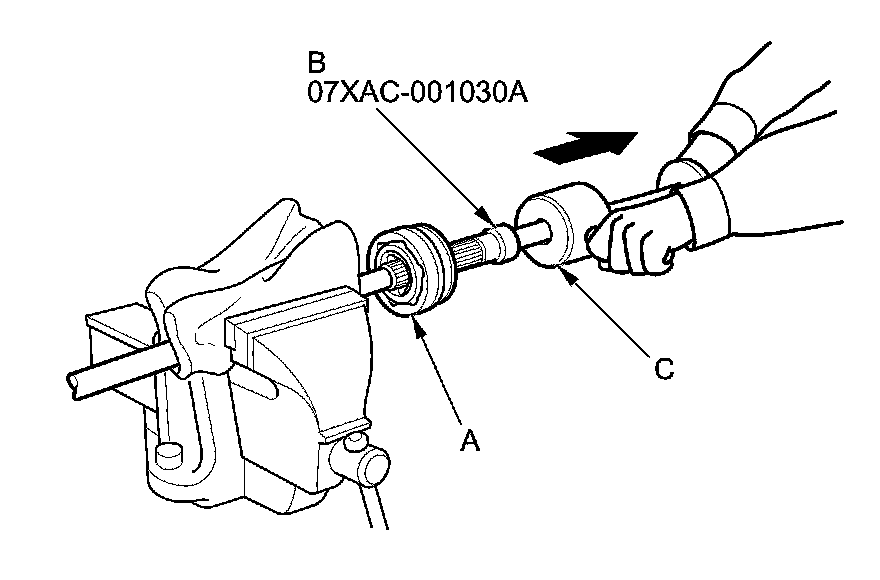 B
07XAC-001030A

C

A