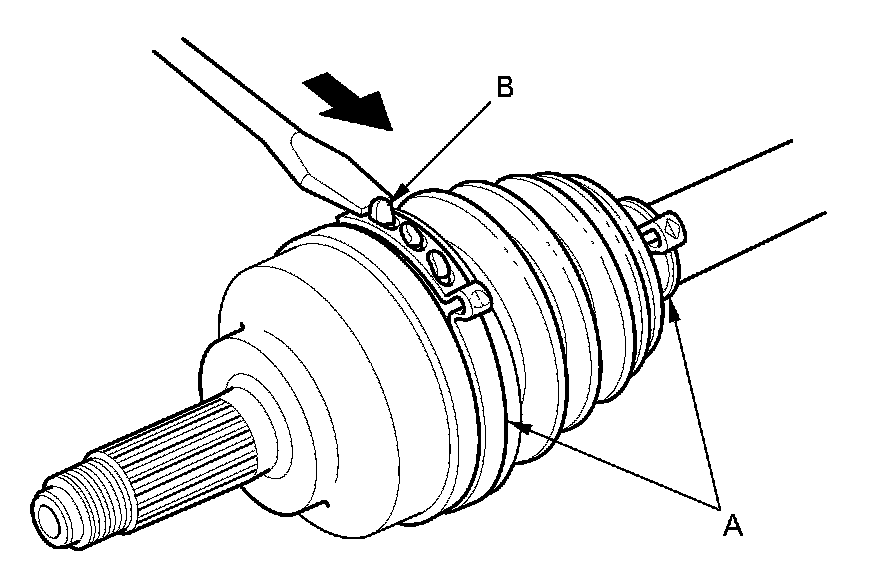 B

A