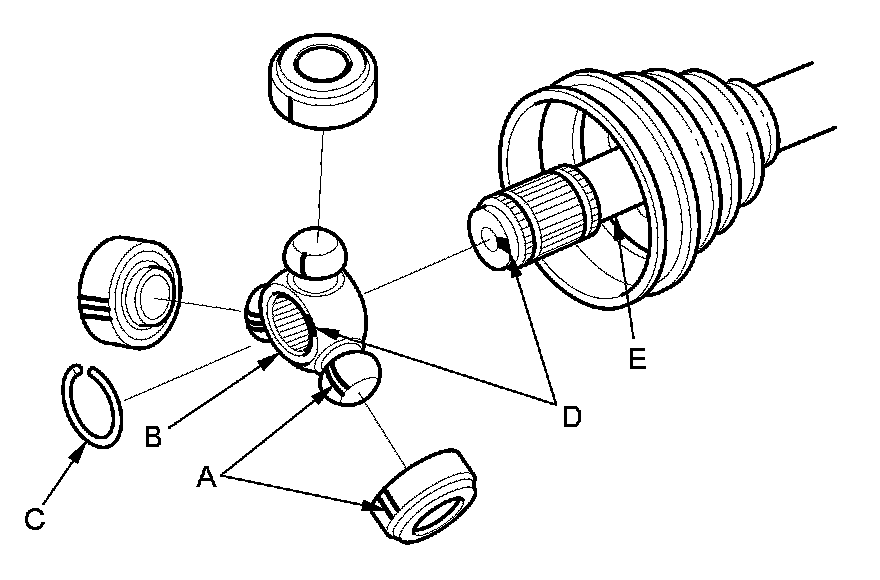 E

D

B

A

C