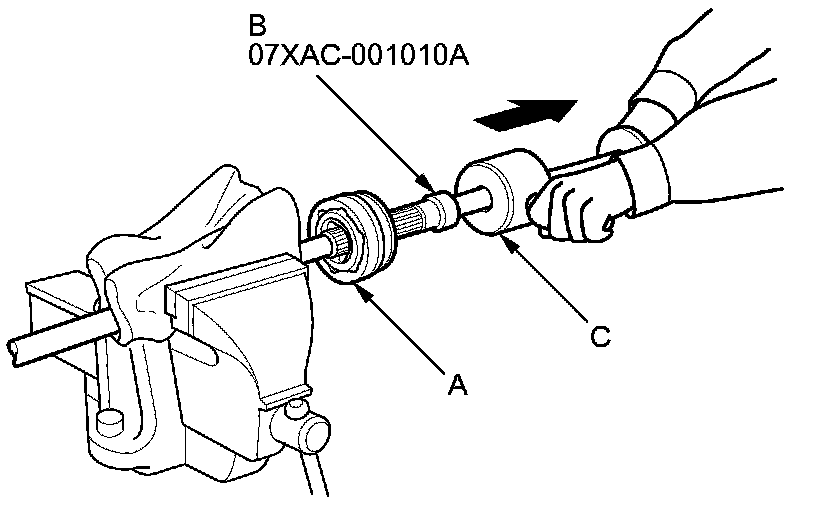 B
07XAC-001010A

C

A