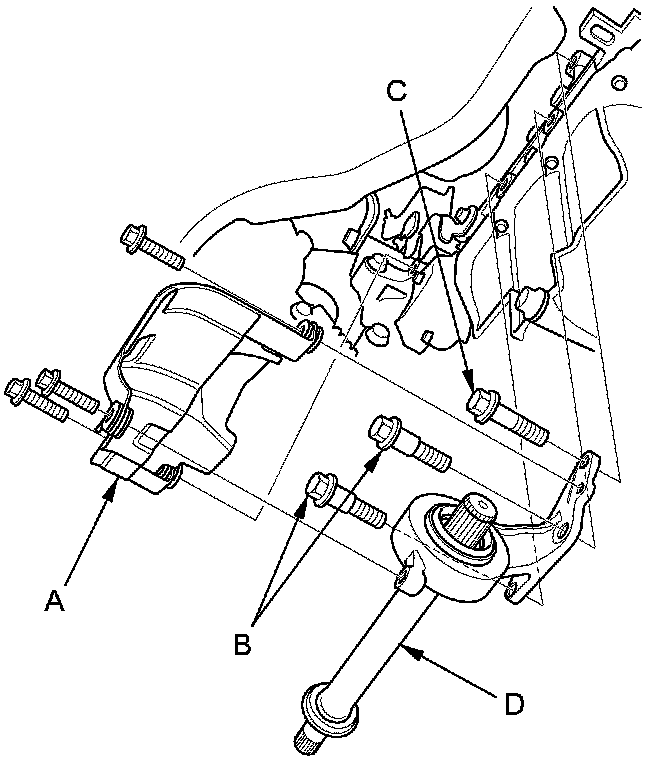 C
A
B
D