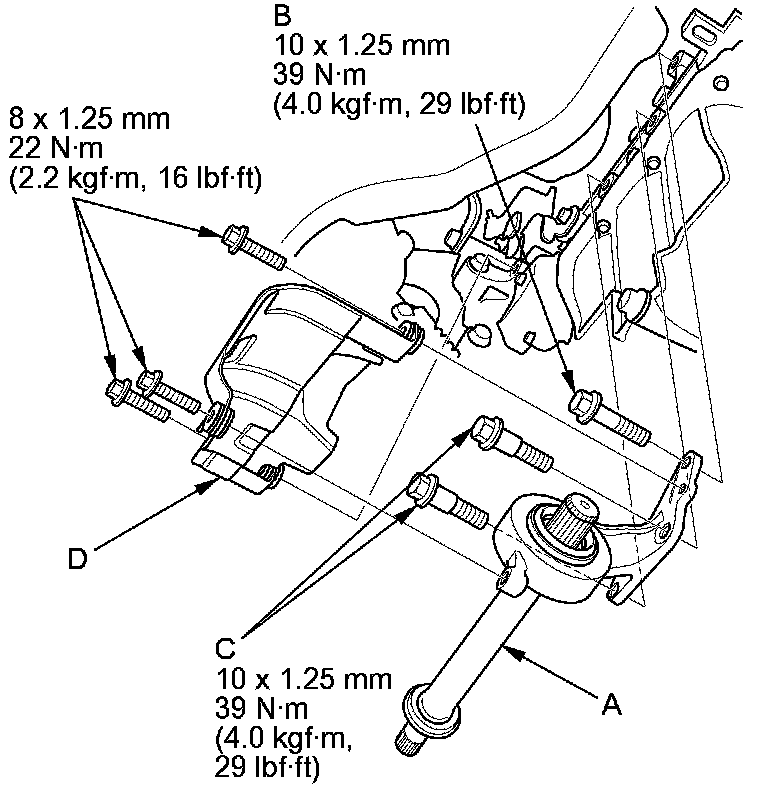 B
10 x 1.25 mm
39 N·m
(4.0 kgf·m, 29 lbf·ft)

8 x 1.25 mm
22 N·m
(2.2 kgf·m, 16 lbf·ft)

D

C
10 x 1.25 mm
39 N·m
(4.0 kgf·m,
29 lbf·ft)

A