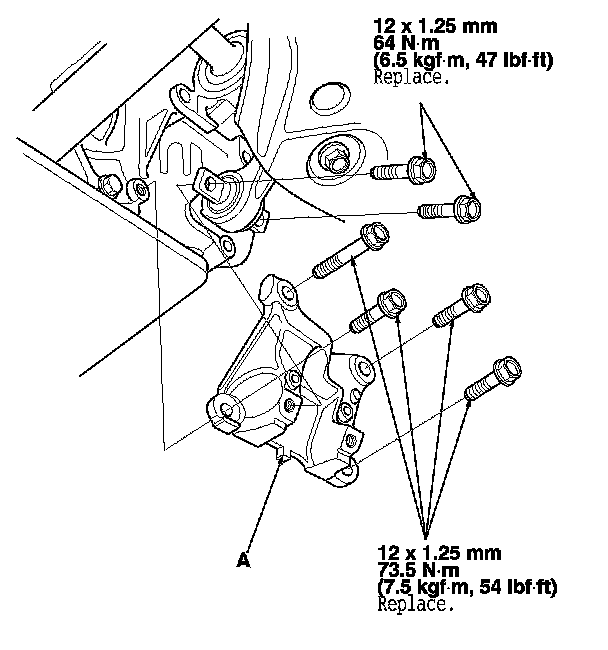 12 x 1.25 mm
64 N·m
(6.5 kgf·m, 47 lbf·ft)
Replace.

A

12 x 1.25 mm
73.5 N·m
(7.5 kgf·m, 54 lbf·ft)
Replace.