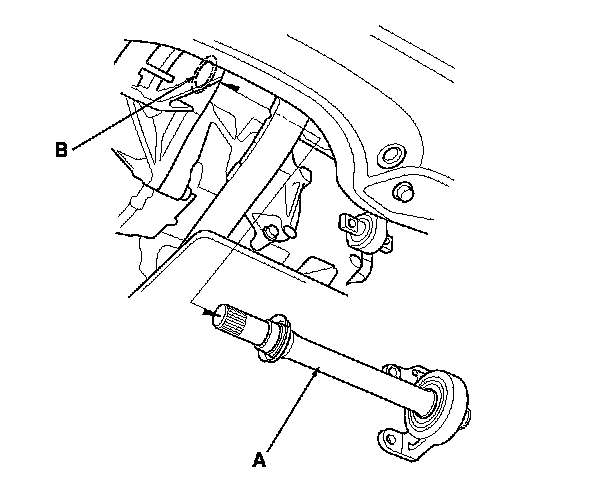 B

A