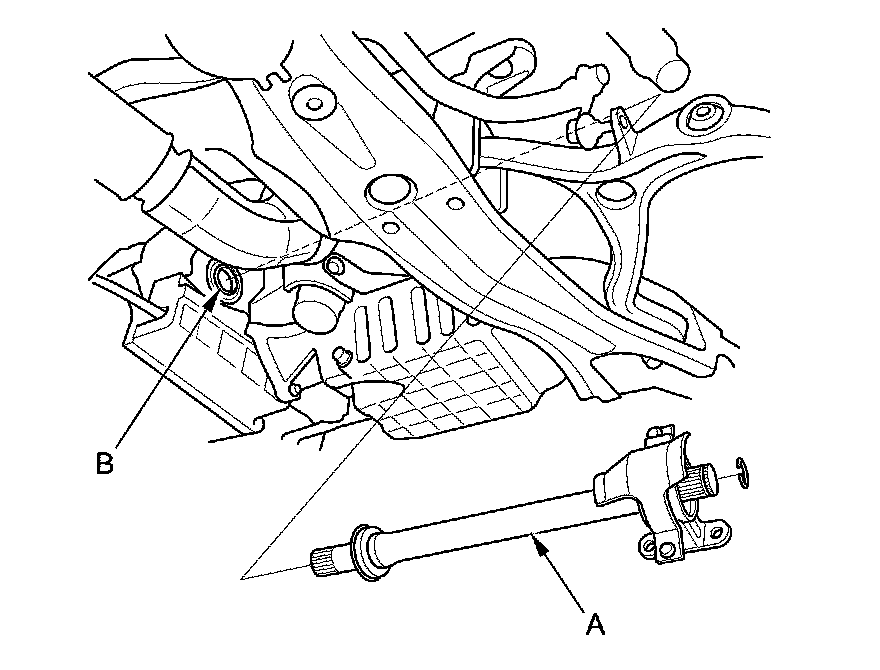 B

A