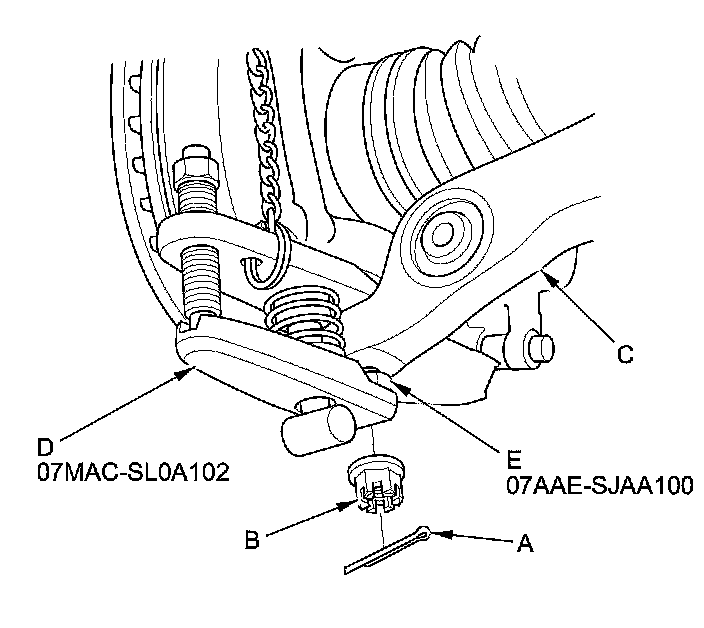 C

D
07MAC-SL0A102

E
07AAE-SJAA100

B

A