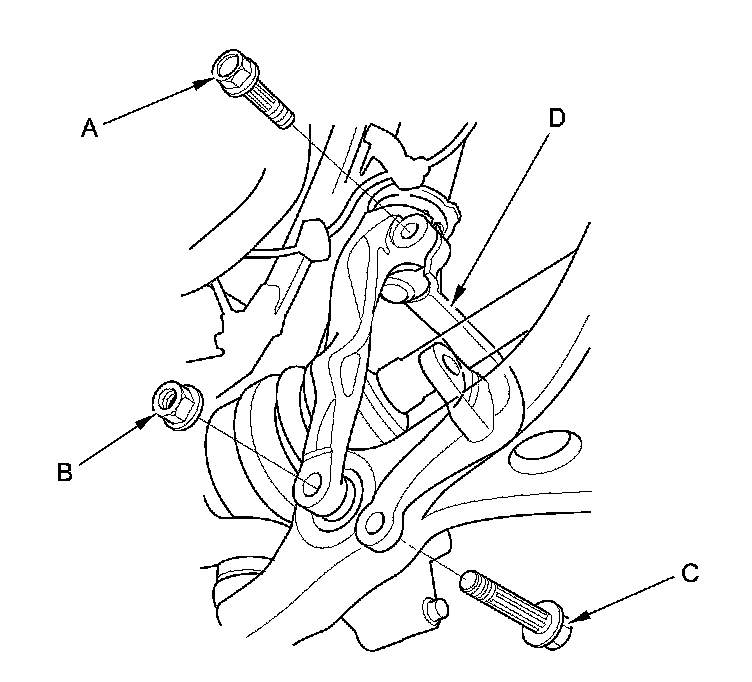 A
D
B
C