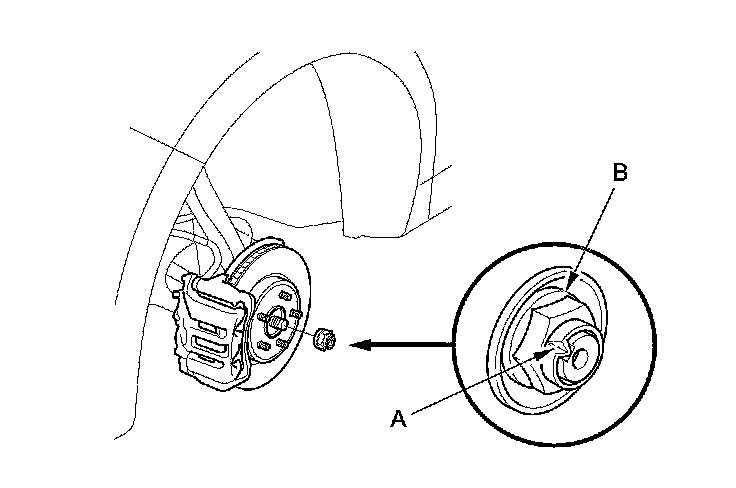 B

A