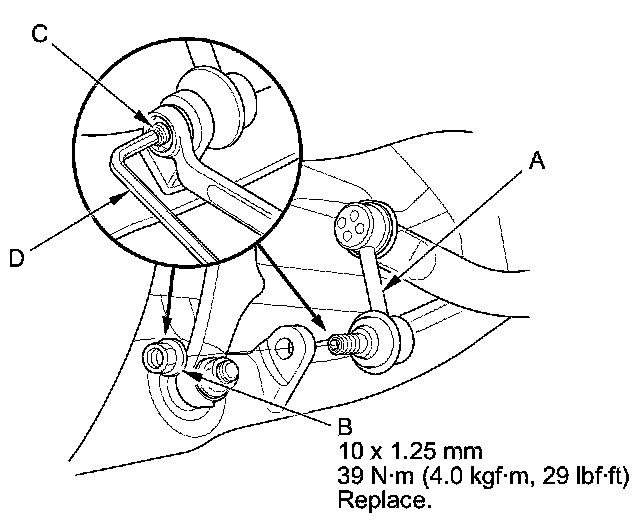 C

A

D

B
10 x 1.25 mm
39 N·m (4.0 kgf·m, 29 lbf·ft)
Replace.