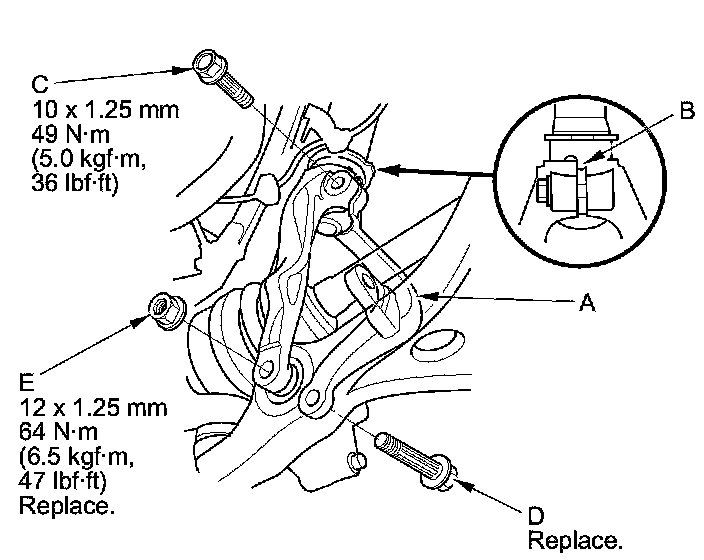 C
10 x 1.25 mm
49 N·m
(5.0 kgf·m,
36 lbf·ft)

B

A

E
12 x 1.25 mm
64 N·m
(6.5 kgf·m,
47 lbf·ft)
Replace.

D
Replace.