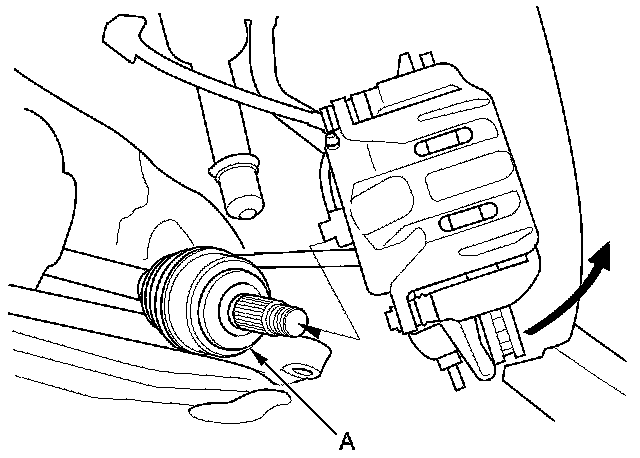 A