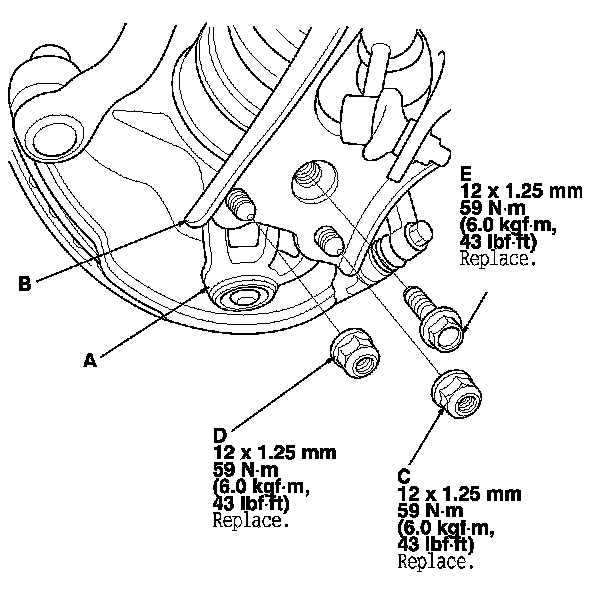 E
12 x 1.25 mm
59 N·m
(6.0 kgf·m,
43 lbf·ft)
Replace.

B

A

D
12 x 1.25 mm
59 N·m
(6.0 kgf·m,
43 lbf·ft)
Replace.

C
12 x 1.25 mm
59 N·m
(6.0 kgf·m,
43 lbf·ft)
Replace.