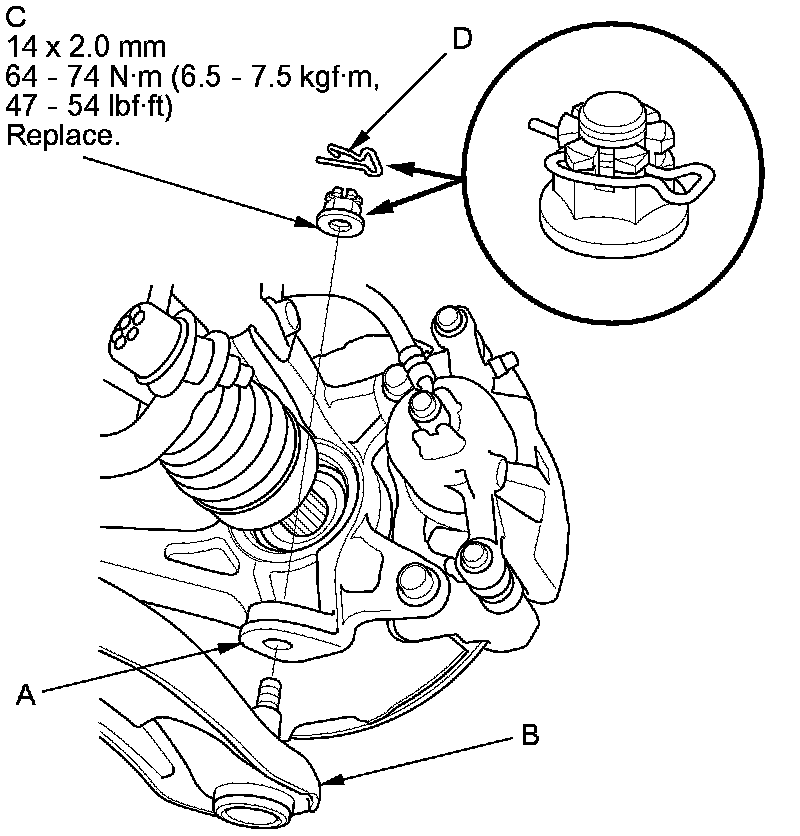 C
14 x 2.0 mm
64 - 74 N·m (6.5 - 7.5 kgf·m, 47 - 54 lbf·ft)
Replace.

D

A

B