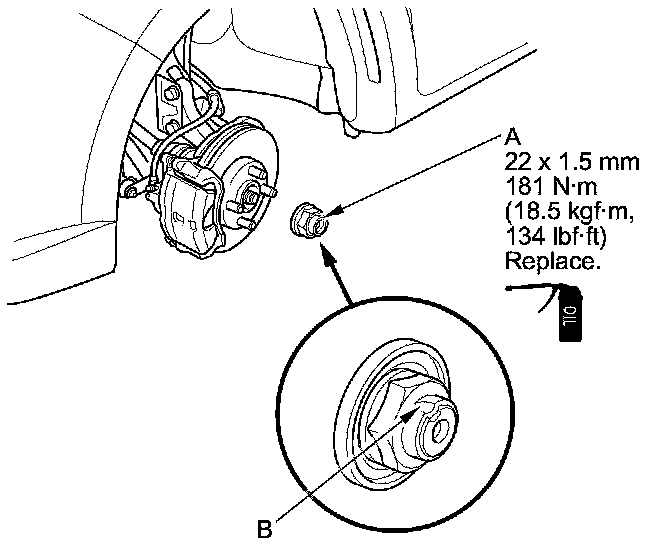 A
22 x 1.5 mm
181 N·m
(18.5 kgf·m,
134 lbf·ft)
Replace.

OIL

B