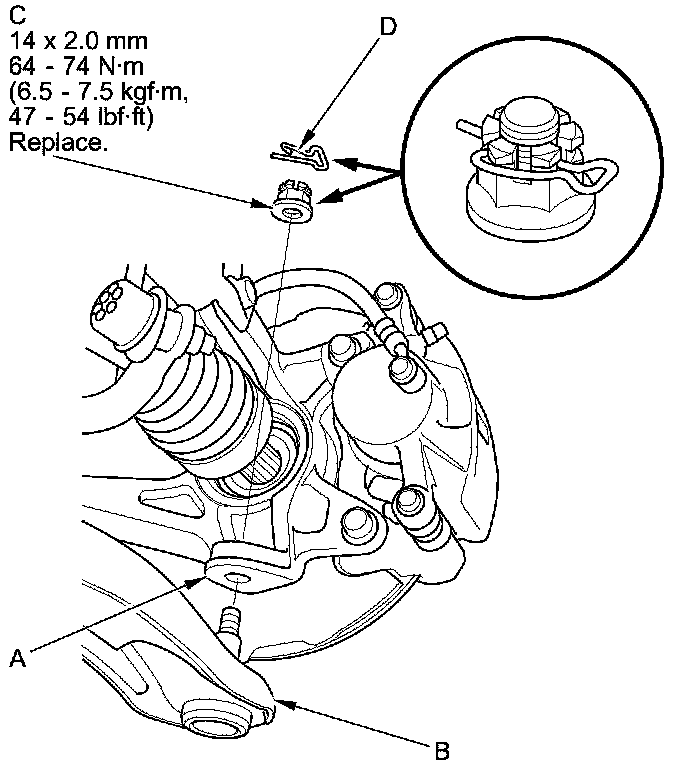 C
14 x 2.0 mm
64 - 74 N·m
(6.5 - 7.5 kgf·m,
47 - 54 lbf·ft)
Replace.

D

A

B