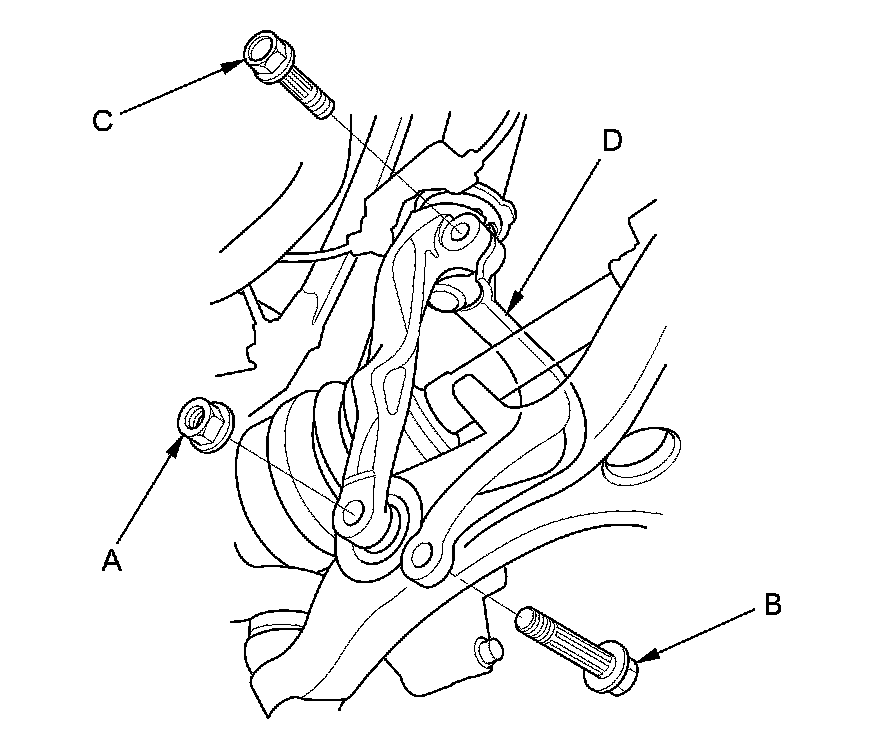 C
D
A
B