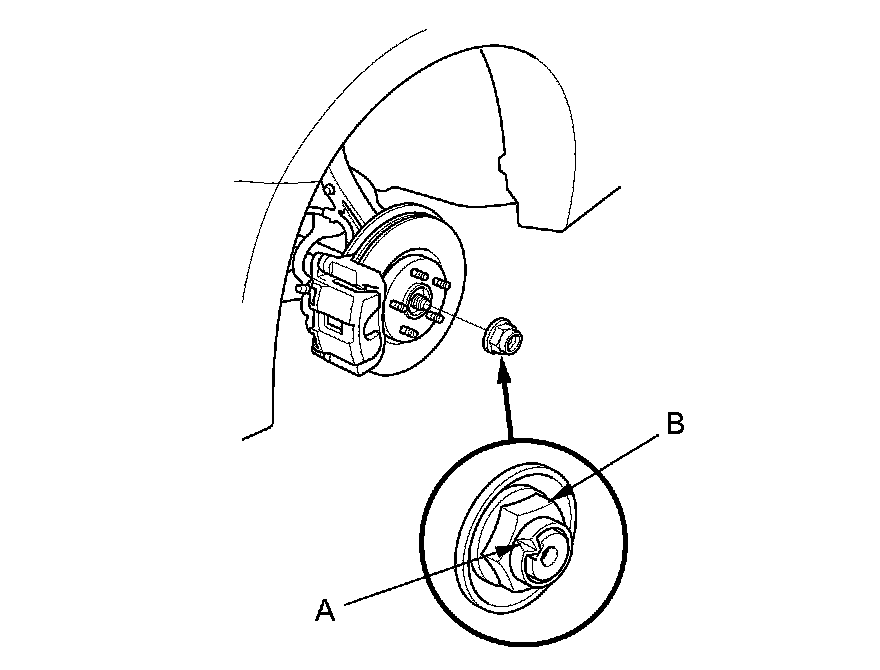 B

A