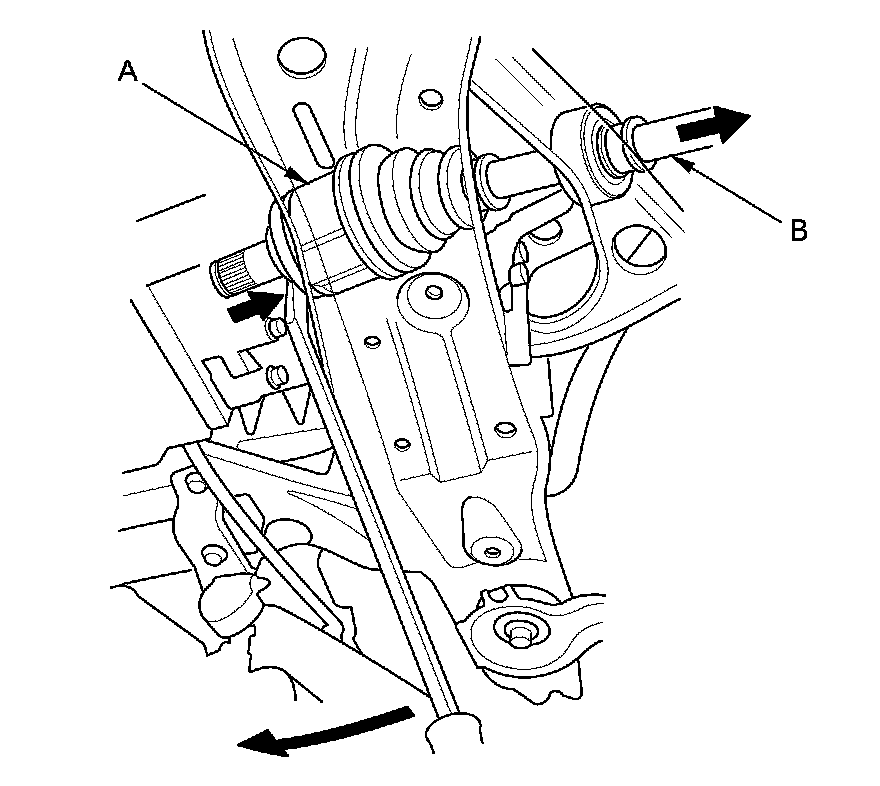 A

B