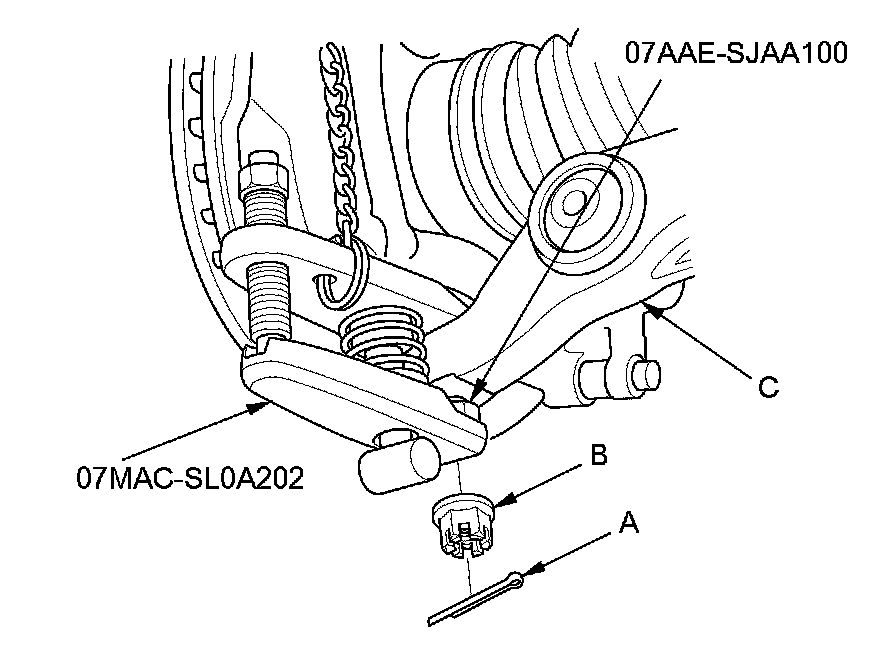 07AAE-SJAA100

C

07MAC-SL0A202

B

A