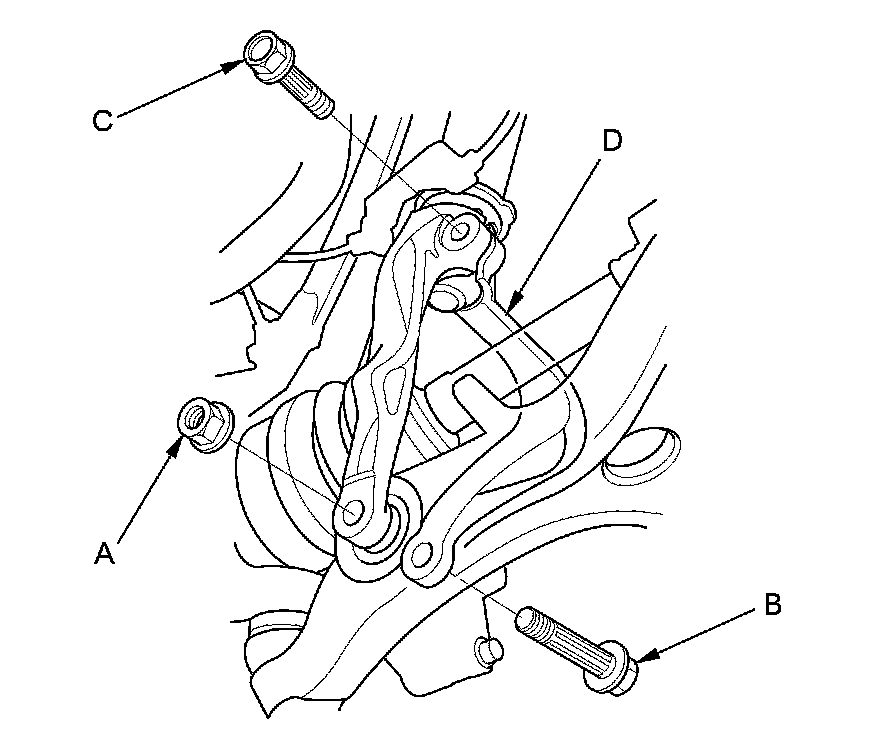 C
D
A
B