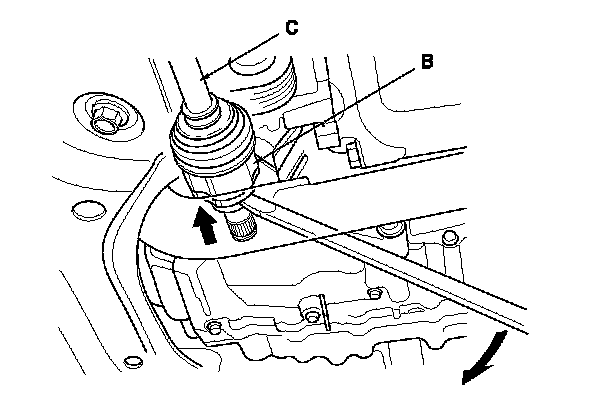 C
B