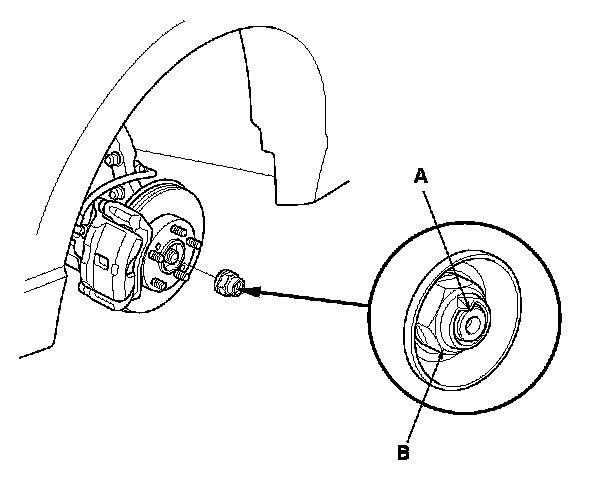 A
B