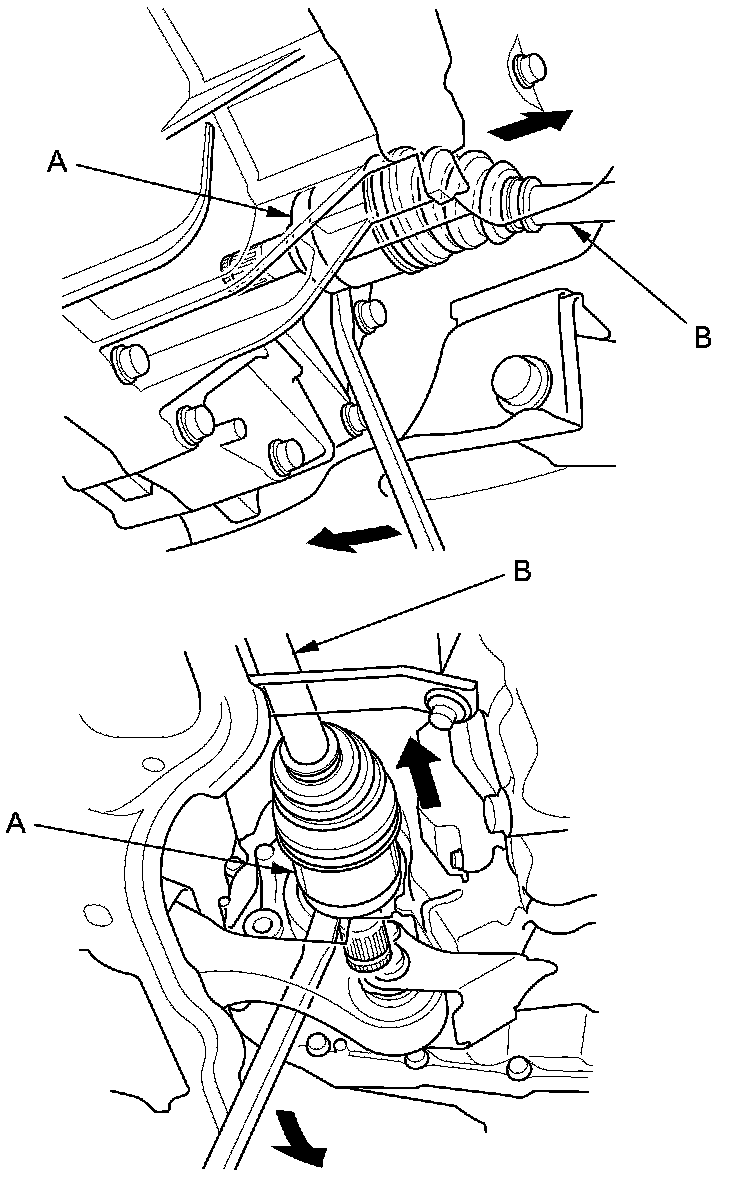 A
B
B
A