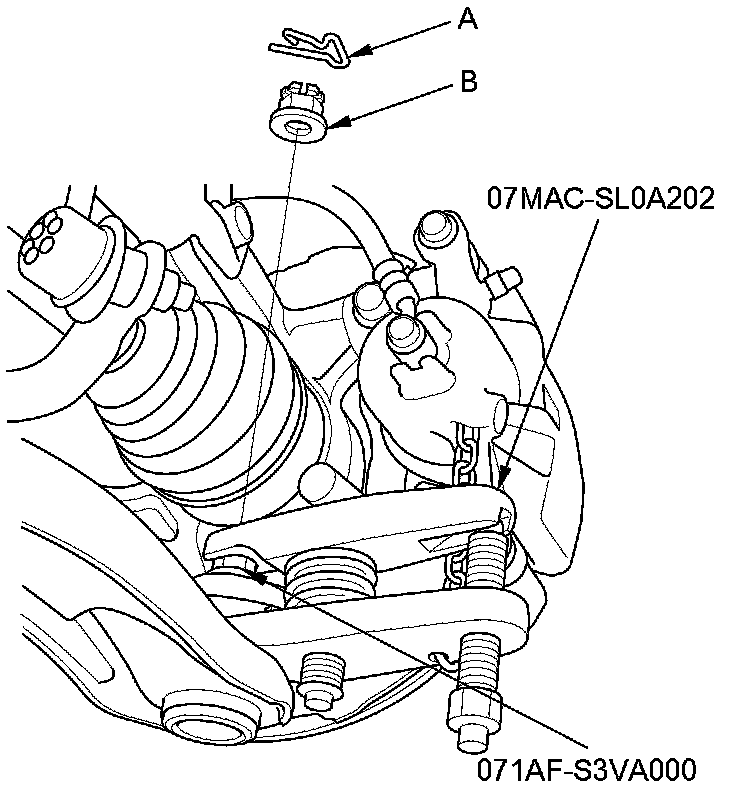 A

B

07MAC-SL0A202

071AF-S3VA000