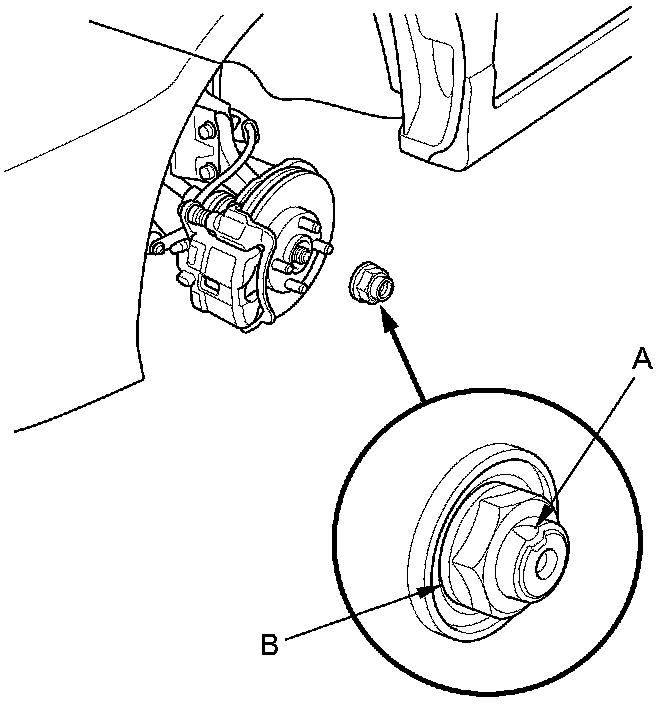 A

B