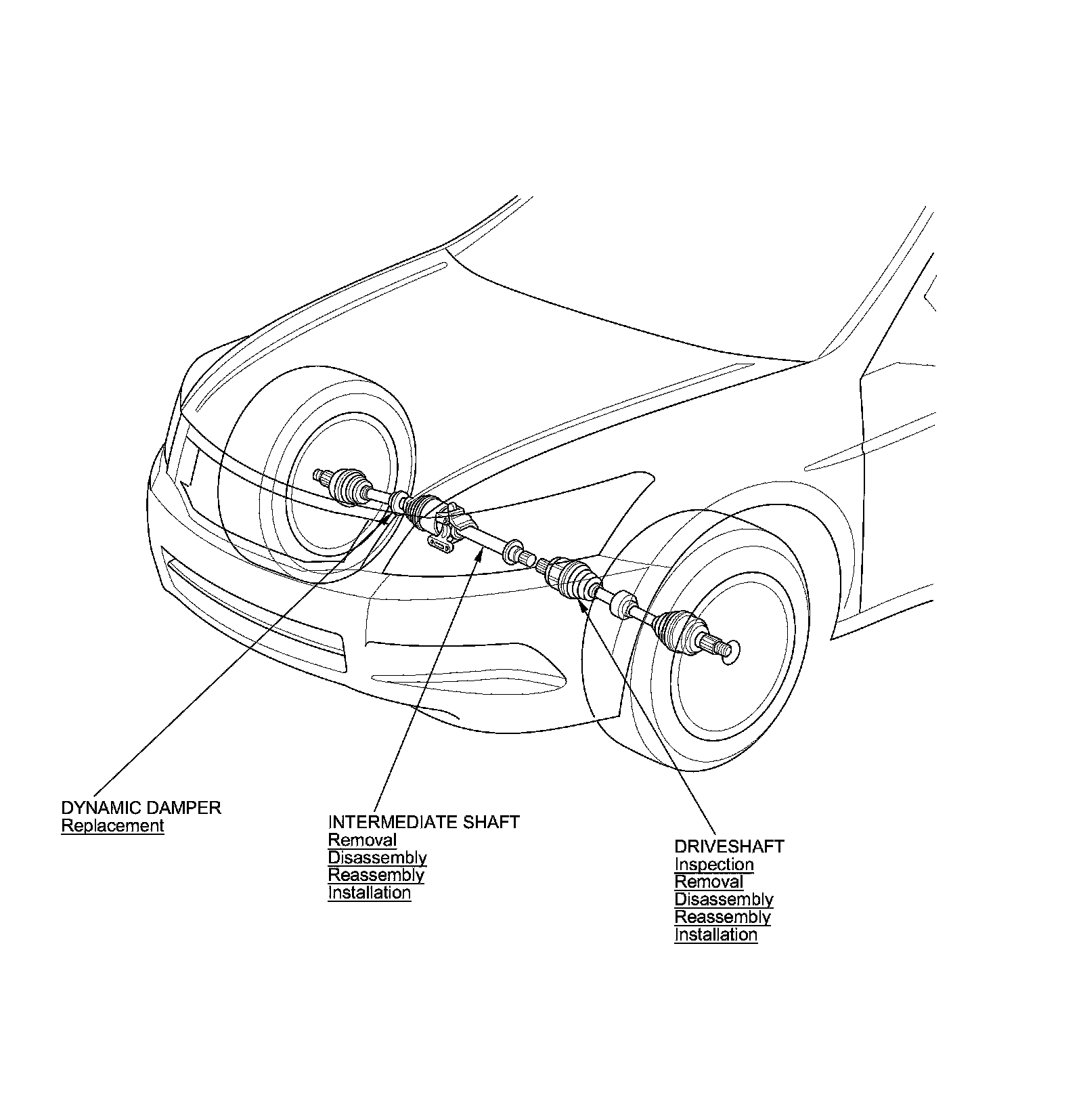 DYNAMIC DAMPER
Replacement

INTERMEDIATE SHAFT
Removal
Disassembly
Reassembly
Installation

DRIVESHAFT
Inspection
Removal
Disassembly
Reassembly
Installation