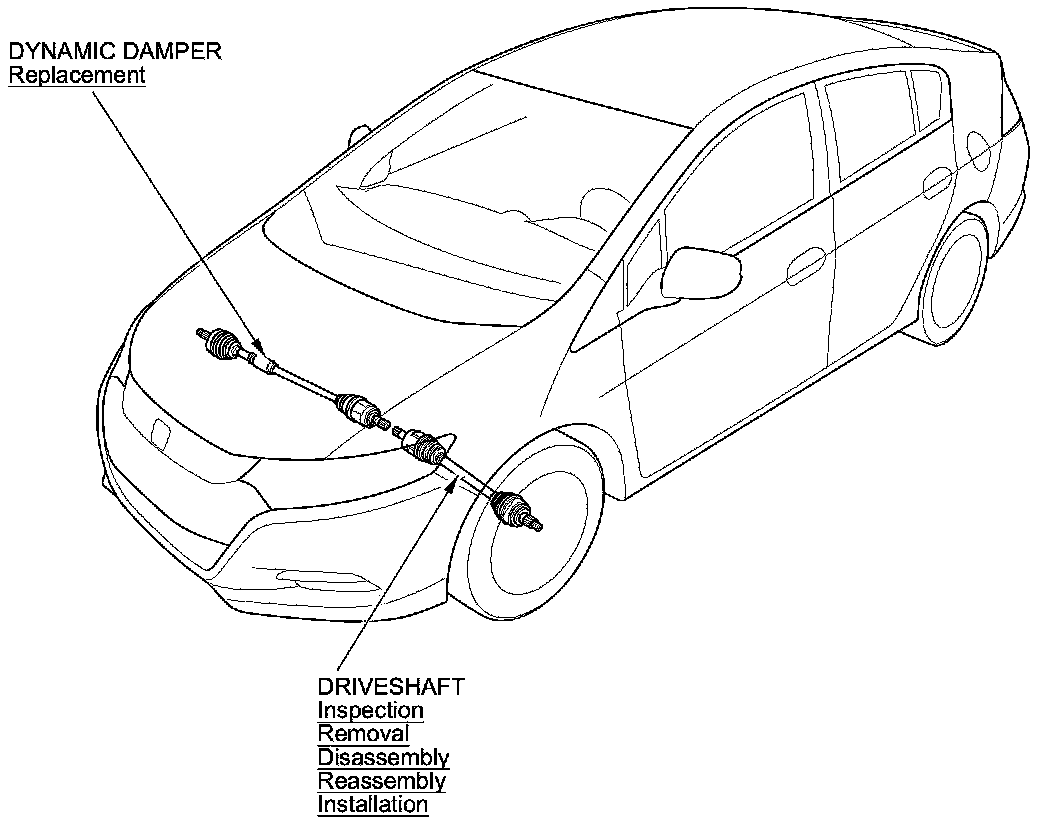 DYNAMIC DAMPER
Replacement

DRIVESHAFT
Inspection
Removal
Disassembly
Reassembly
Installation