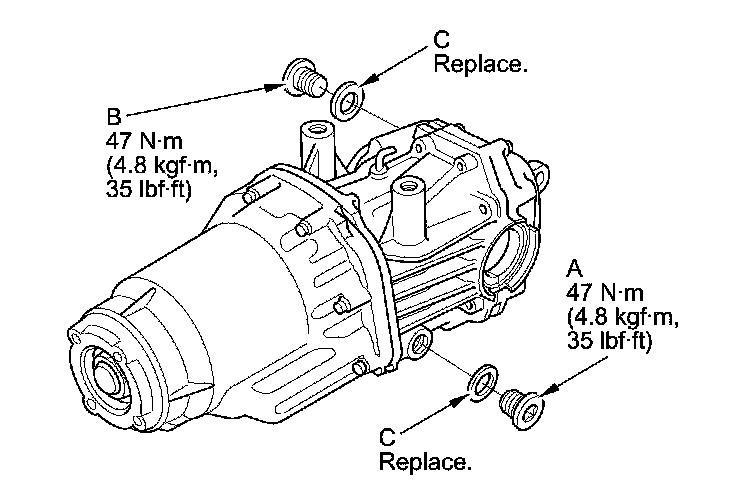 C
Replace.

B
47 N·m
(4.8 kgf·m,
35 lbf·ft)

A
47 N·m
(4.8 kgf·m,
35 lbf·ft)

C
Replace.