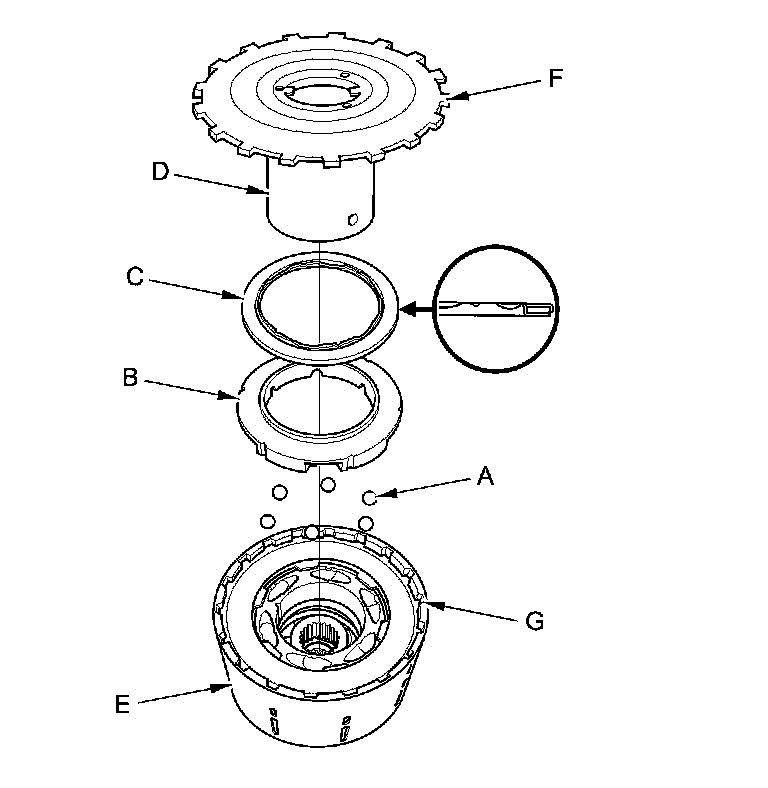 F
D
C
B
A
G
E